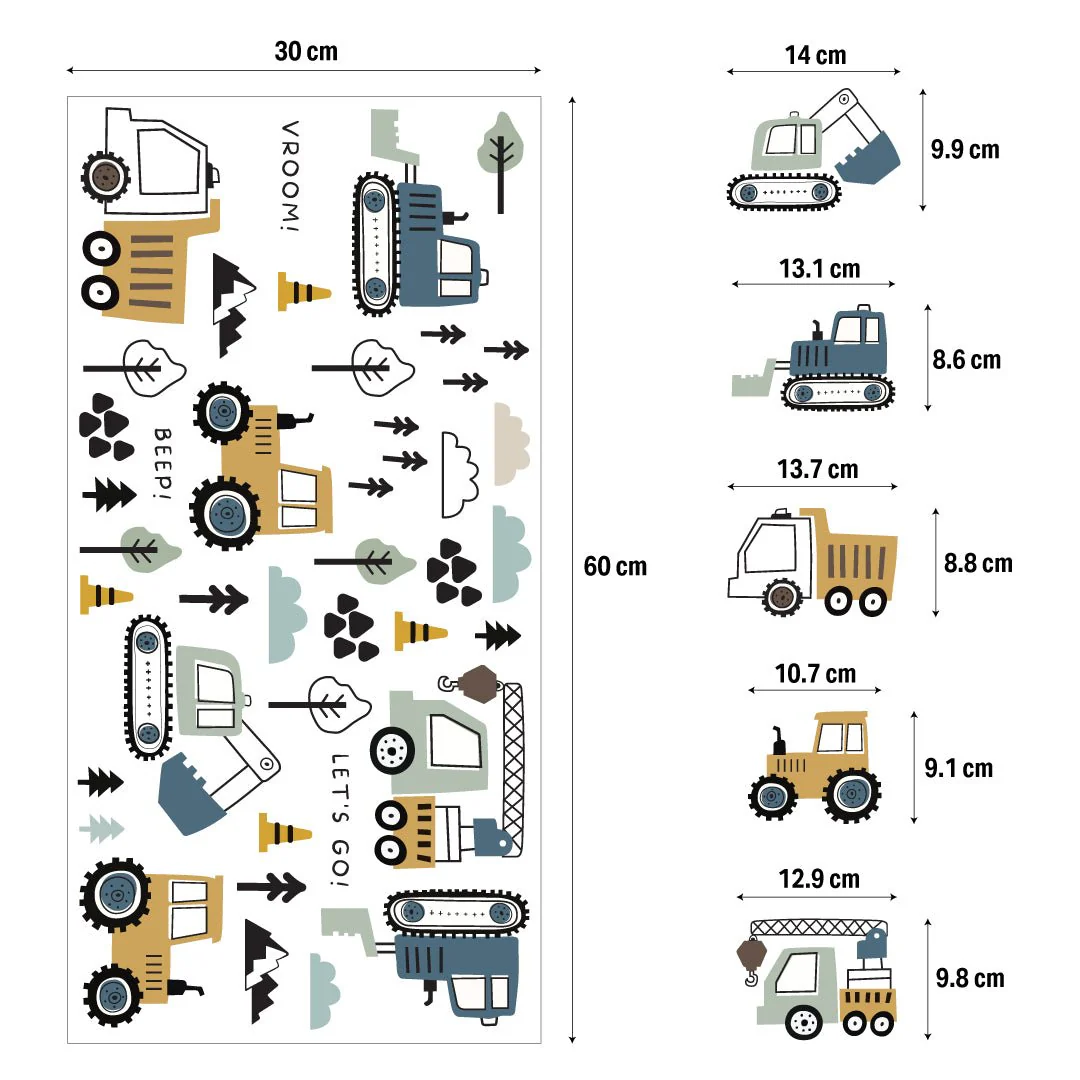 30 cm

VROOM!

BEEP!

LET'S GO!

60 cm

14 cm

9.9 cm

13.1 cm

8.6 cm

13.7 cm

8.8 cm

10.7 cm

9.1 cm

12.9 cm

9.8 cm